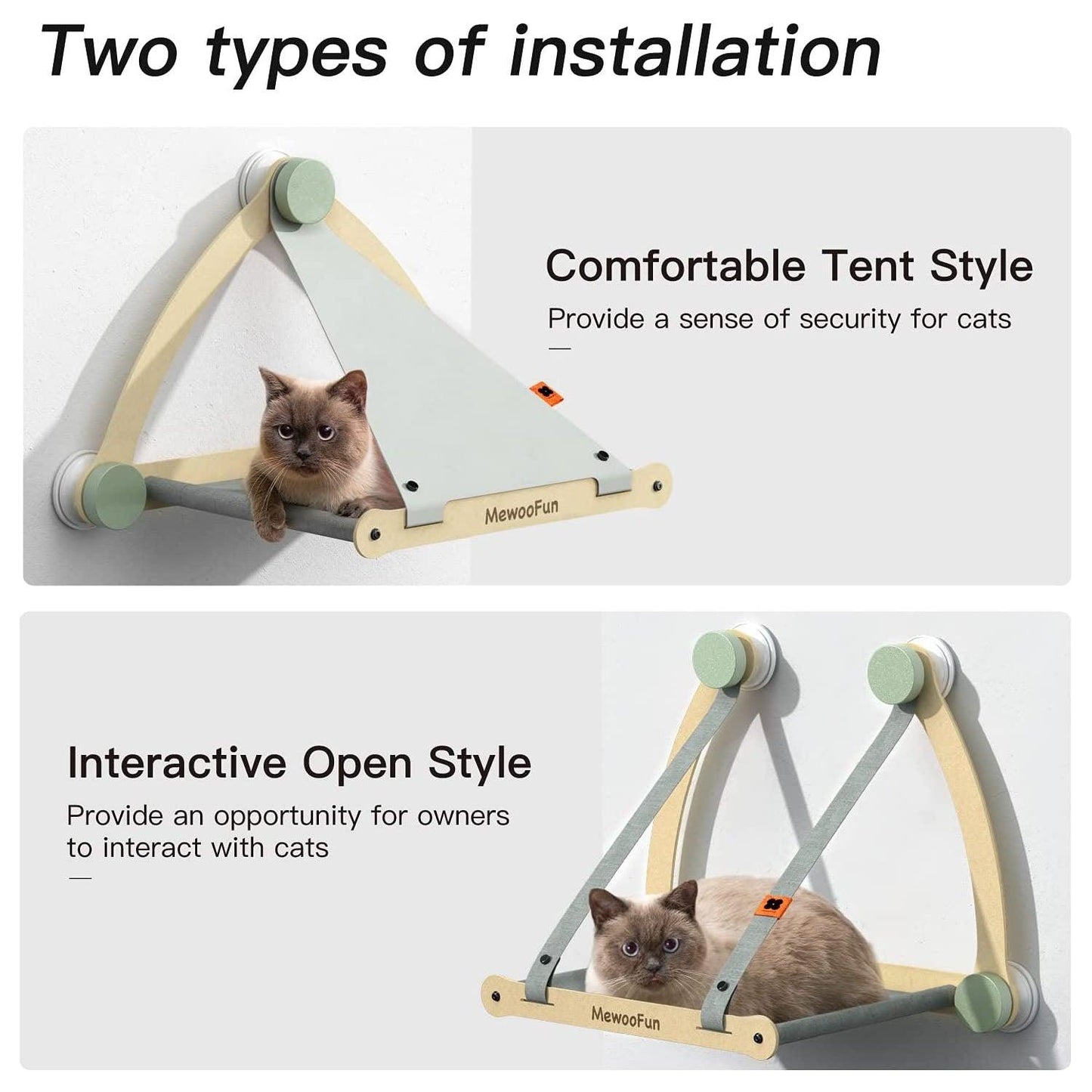 Two types of installation

Comfortable Tent Style

Provide a sense of security for cats

MewooFun

Interactive Open Style

Provide an opportunity for owners to interact with cats

MewooFun